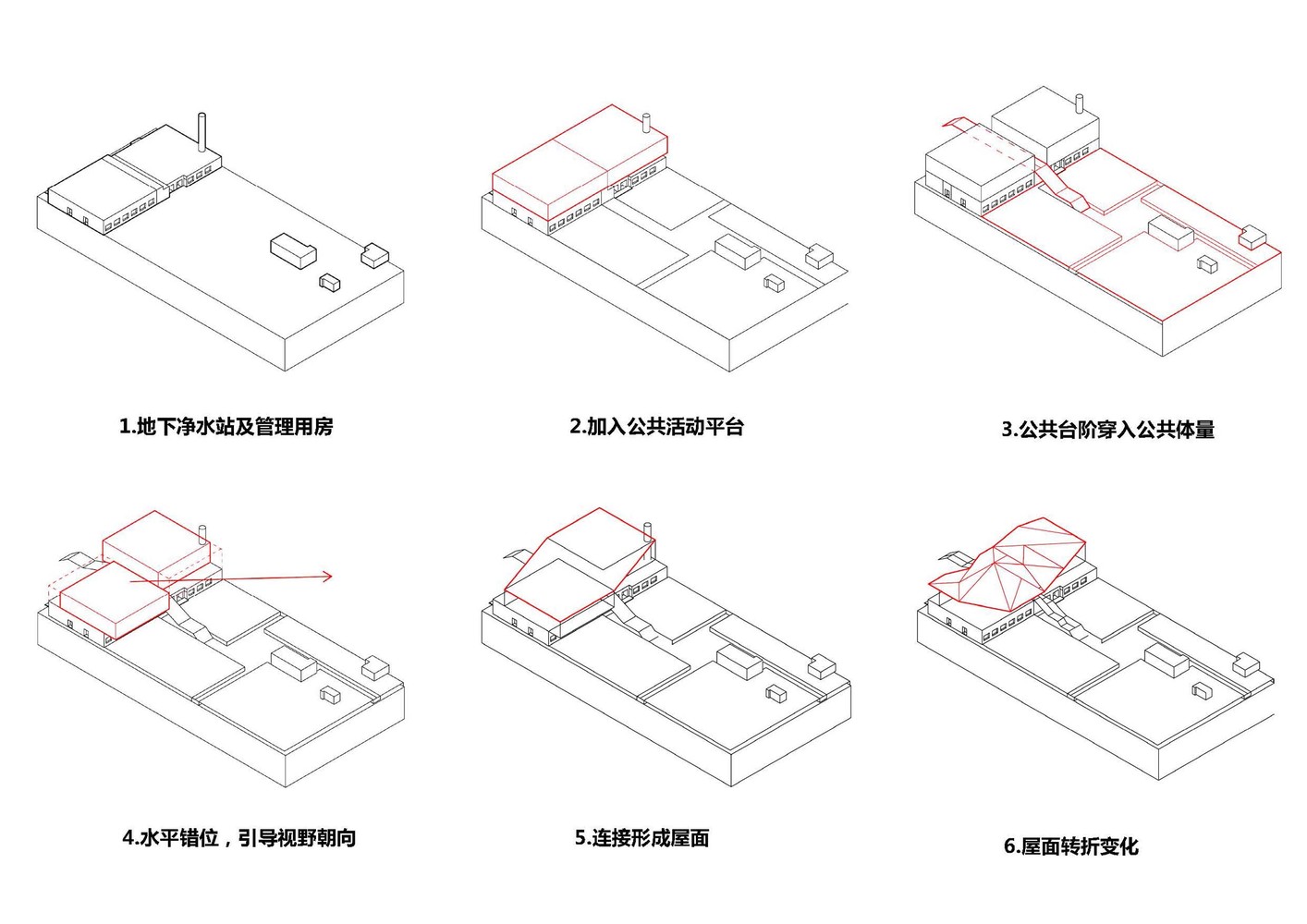 1.地下净水站及管理用房

2.加入公共活动平台

3.公共台阶穿入公共体量

4.水平错位，引导视野朝向

5.连接形成屋面

6.屋面转折变化